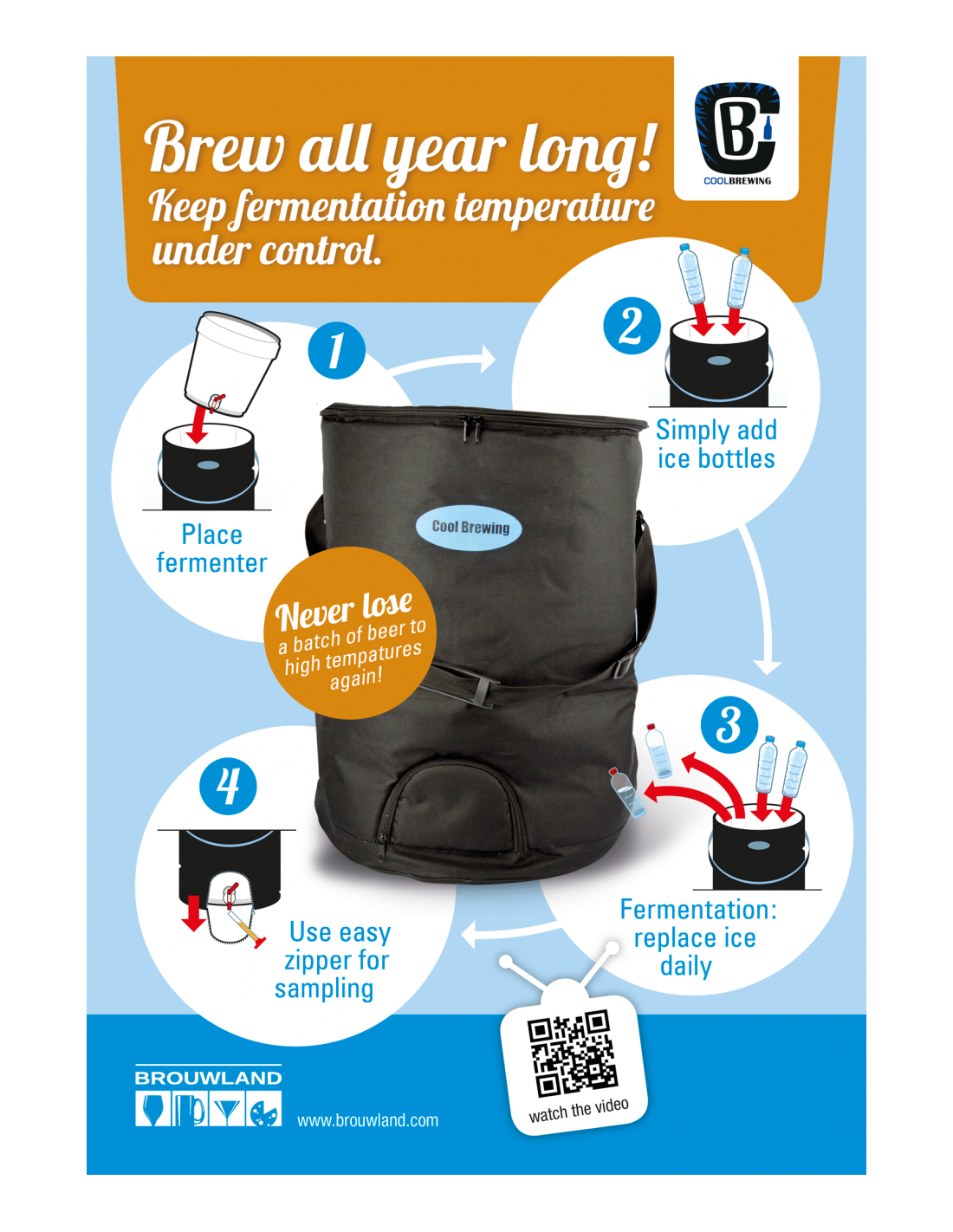 Brew all year long!
Keep fermentation temperature under control.

COOLBREWING

1
Place fermenter

2
Simply add ice bottles

Cool Brewing

Never lose a batch of beer to high tempatures again!

3
Fermentation: replace ice daily

4
Use easy zipper for sampling

BROUWLAND

www.brouwland.com

watch the video